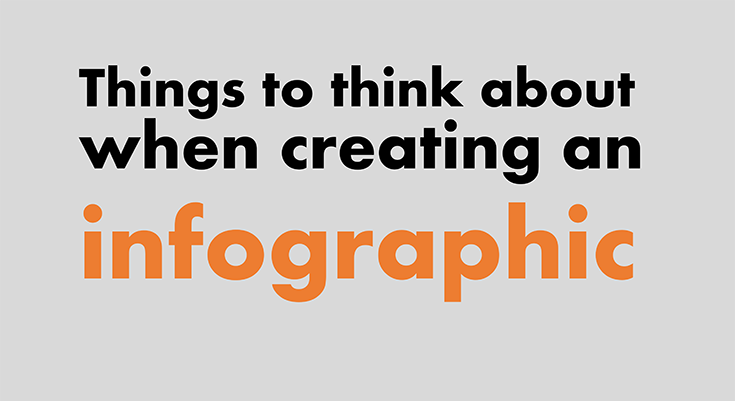 Things to think about when creating an infographic